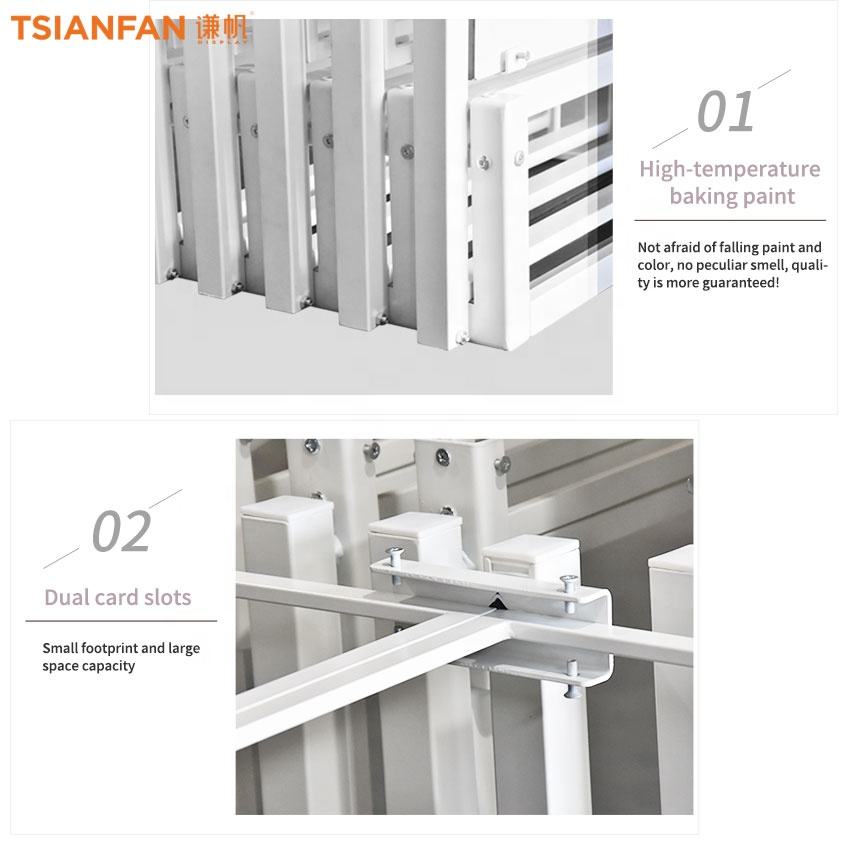 TSIANFAN 谦帆

01

High-temperature baking paint

Not afraid of falling paint and color, no peculiar smell, quality is more guaranteed!

02

Dual card slots

Small footprint and large space capacity