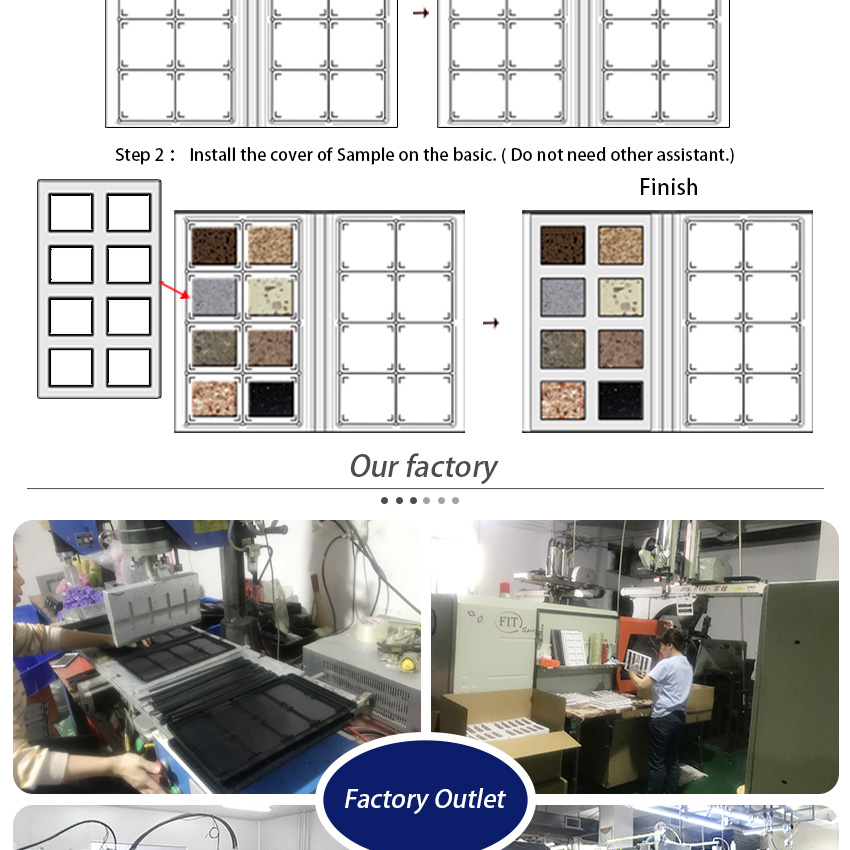 Step 2： Install the cover of Sample on the basic. ( Do not need other assistant.)

Finish

Our factory

FIT

Factory Outlet