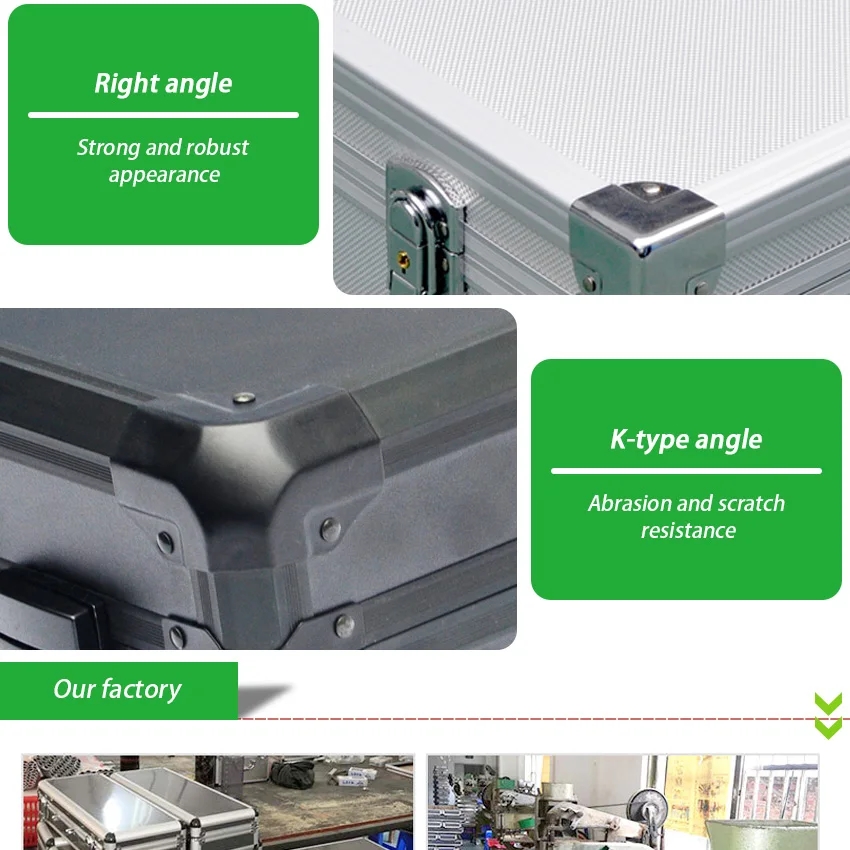 Right angle

Strong and robust appearance

K-type angle

Abrasion and scratch resistance

Our factory