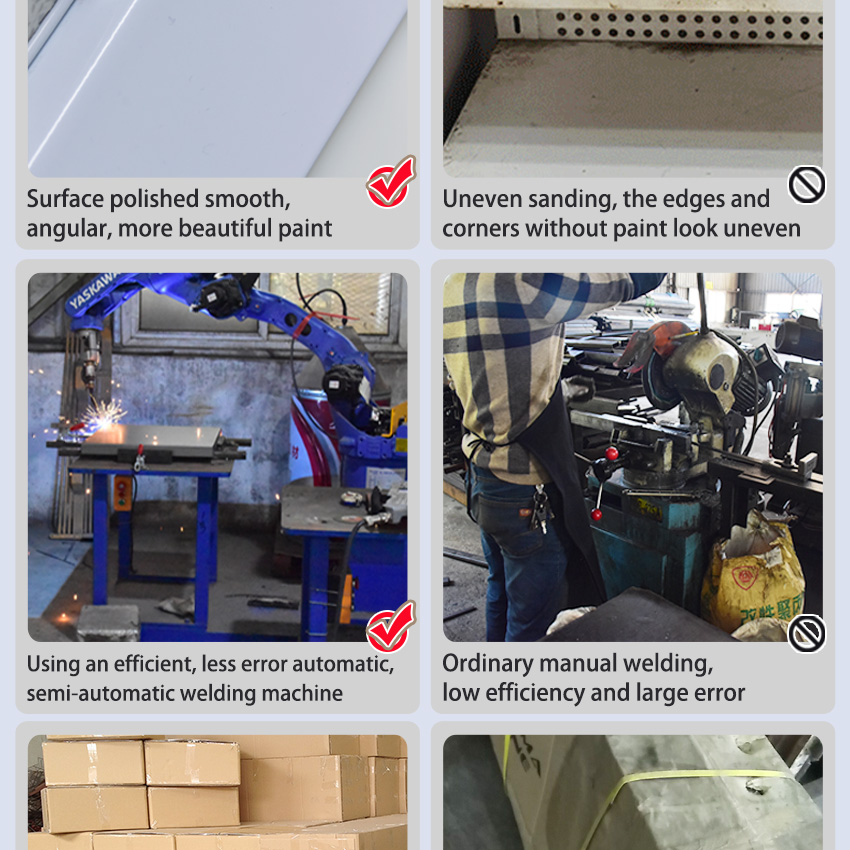 Surface polished smooth, angular, more beautiful paint

Uneven sanding, the edges and corners without paint look uneven

YASKAWA

Using an efficient, less error automatic, semi-automatic welding machine

Ordinary manual welding, low efficiency and large error