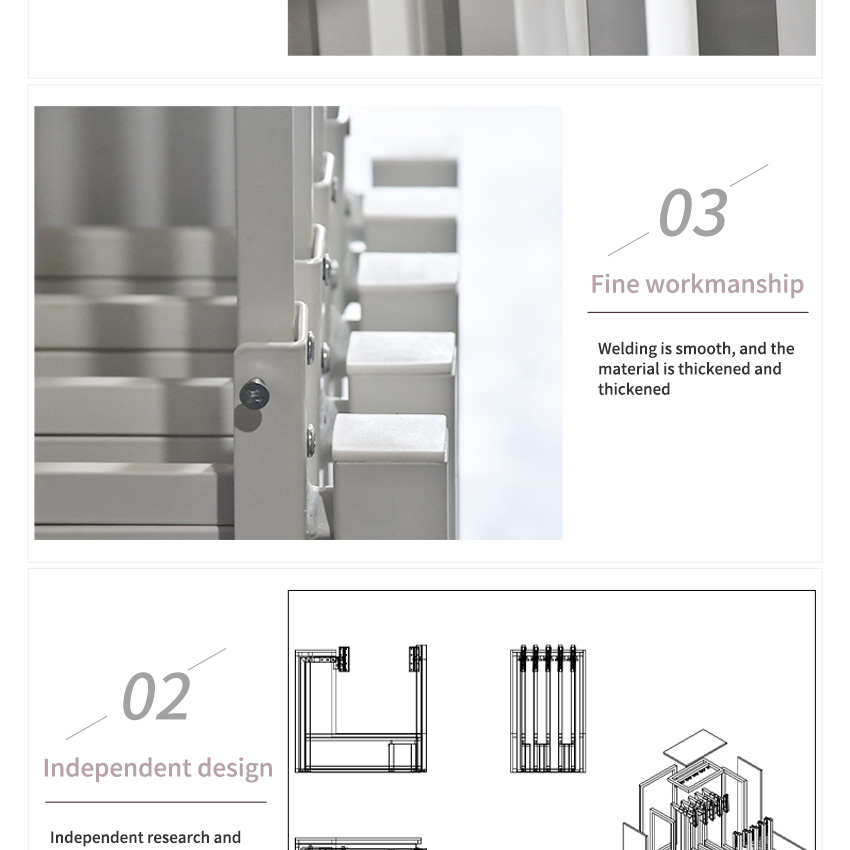 03

Fine workmanship

Welding is smooth, and the material is thickened and thickened

02

Independent design

Independent research and