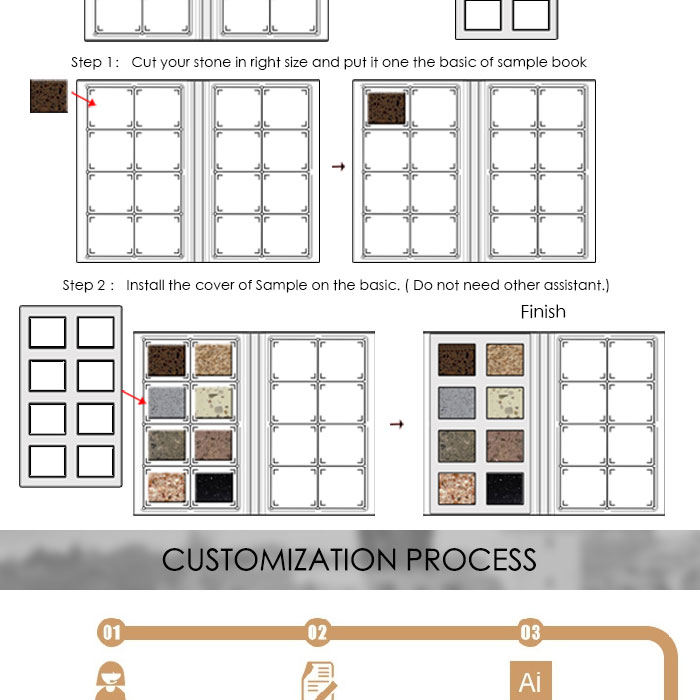 Step 1: Cut your stone in right size and put it one the basic of sample book

Step 2 : Install the cover of Sample on the basic. ( Do not need other assistant.)

Finish

CUSTOMIZATION PROCESS

01

02

03

Ai