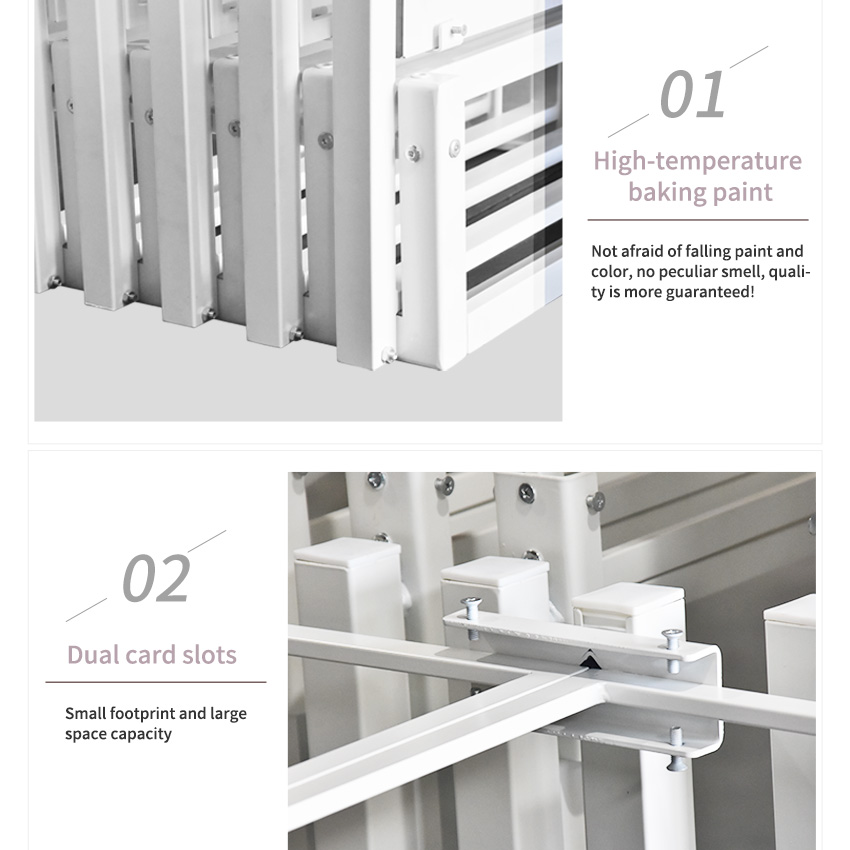 01

High-temperature baking paint

Not afraid of falling paint and color, no peculiar smell, quality is more guaranteed!

02

Dual card slots

Small footprint and large space capacity