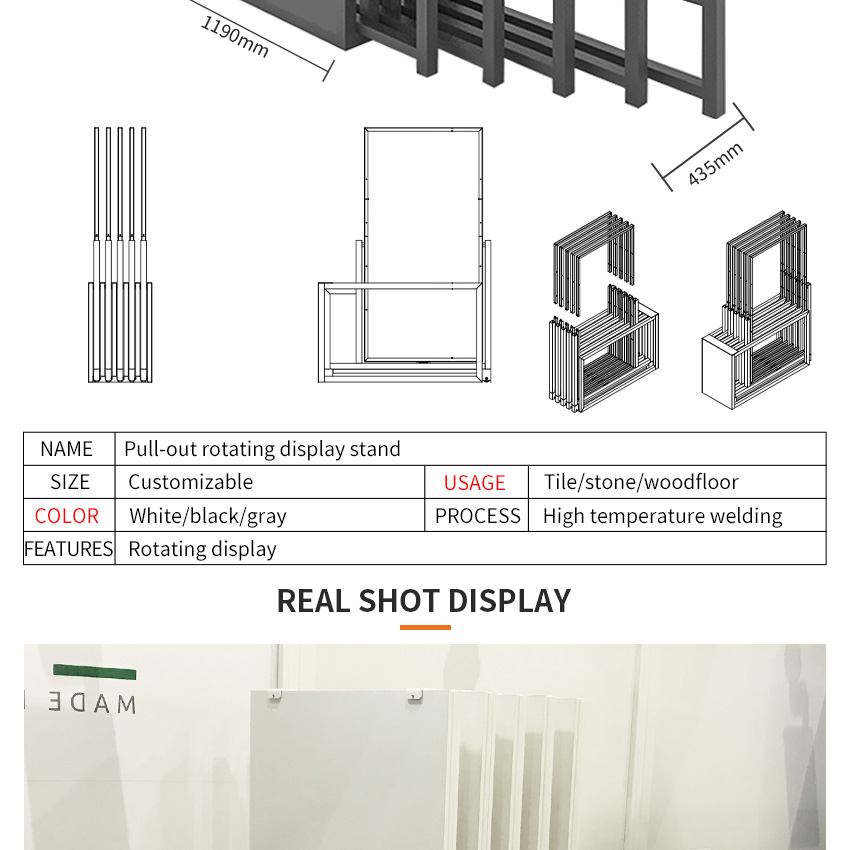 1190mm

435mm

| NAME | Pull-out rotating display stand | | |
|---|---|---|---|
| SIZE | Customizable | USAGE | Tile/stone/woodfloor |
| COLOR | White/black/gray | PROCESS | High temperature welding |
| FEATURES | Rotating display | | |

REAL SHOT DISPLAY

MADE