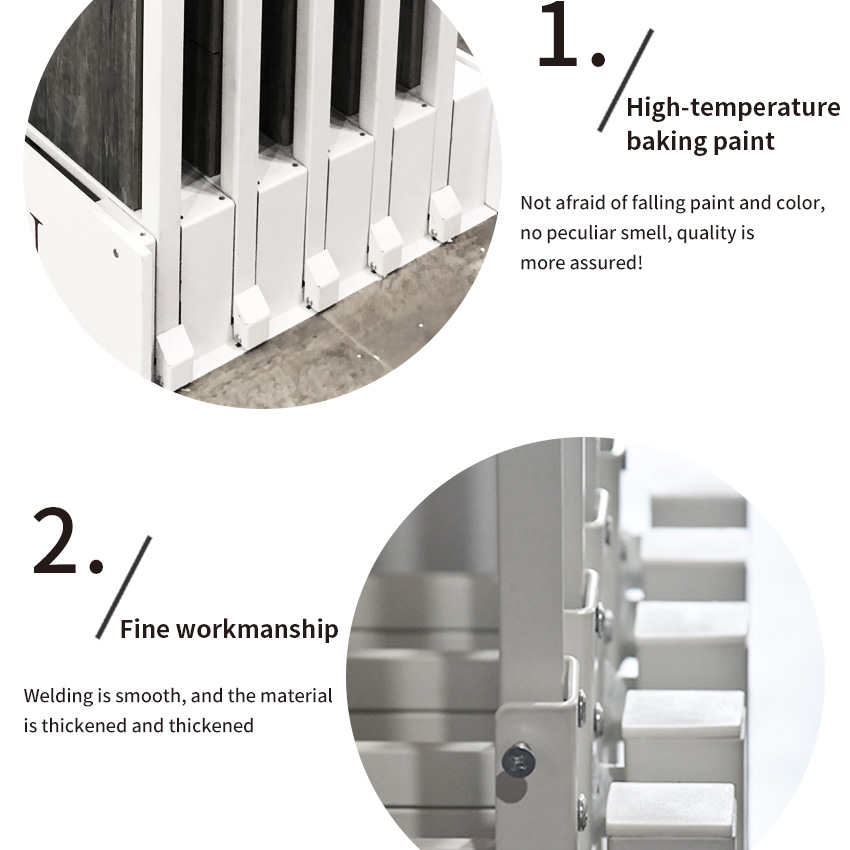 1.

High-temperature baking paint

Not afraid of falling paint and color, no peculiar smell, quality is more assured!

2.

Fine workmanship

Welding is smooth, and the material is thickened and thickened